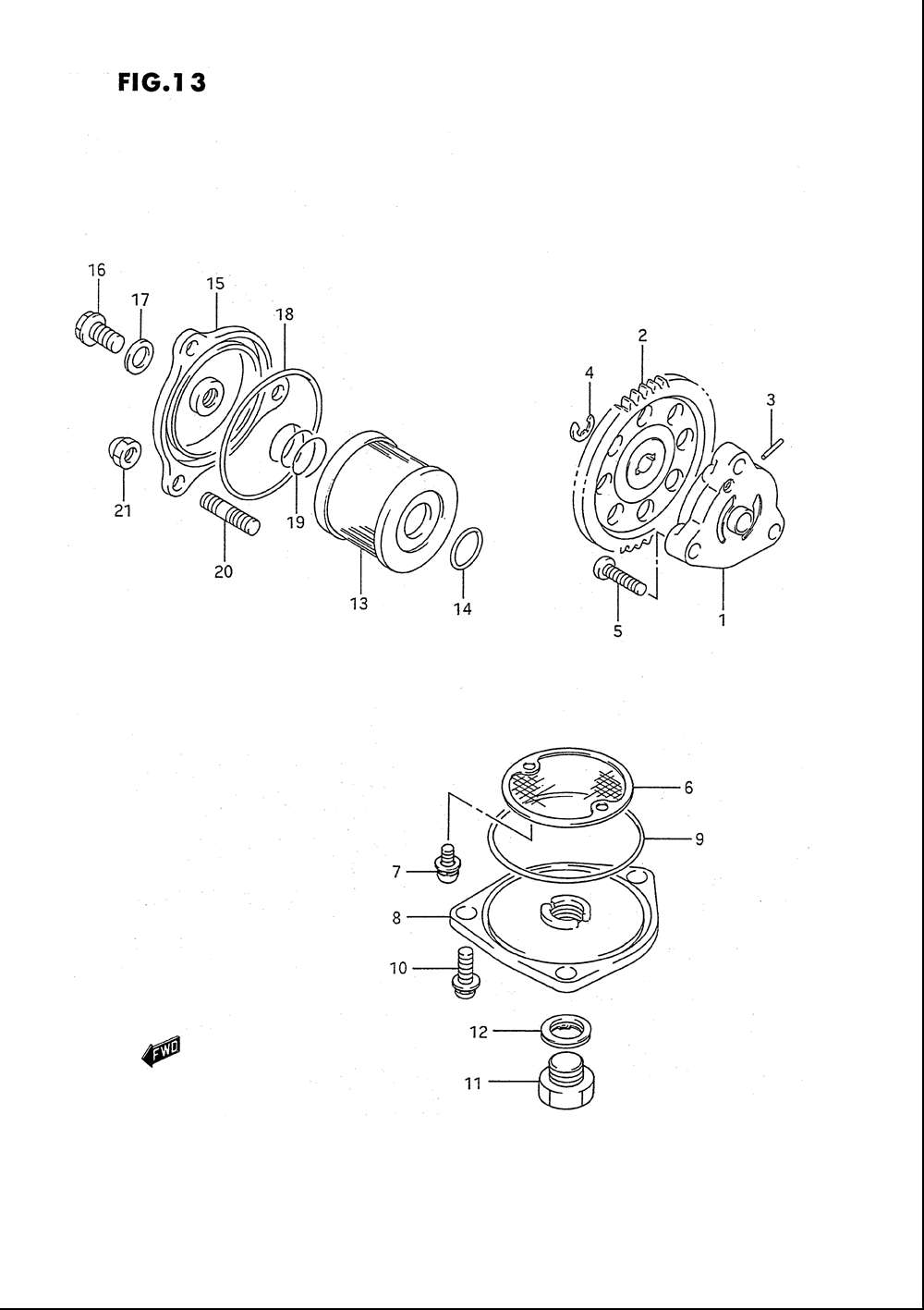 FIG.13

16
17
15
18
21
20
19
13
14
2
4
3
5
1
6
9
7
8
10
12
11
FWD